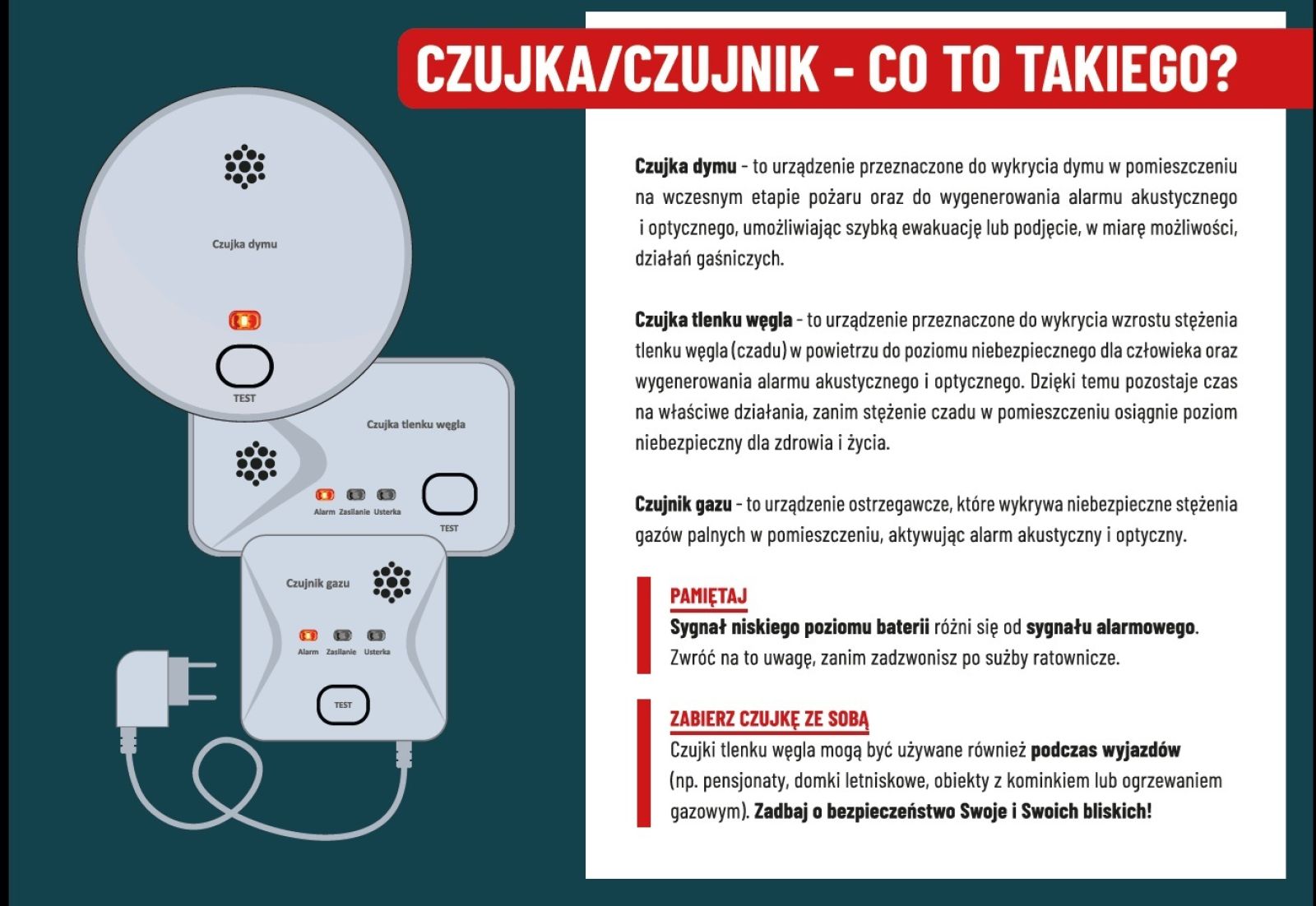 CZUJKA/CZUJNIK - CO TO TAKIEGO?

Czujka dymu

TEST

Czujka tlenku węgla

Alarm Zasilanie Usterka

TEST

Czujnik gazu

Alarm Zasilanie Usterka

TEST

Czujka dymu - to urządzenie przeznaczone do wykrycia dymu w pomieszczeniu na wczesnym etapie pożaru oraz do wygenerowania alarmu akustycznego i optycznego, umożliwiając szybką ewakuację lub podjęcie, w miarę możliwości, działań gaśniczych.

Czujka tlenku węgla - to urządzenie przeznaczone do wykrycia wzrostu stężenia tlenku węgla (czadu) w powietrzu do poziomu niebezpiecznego dla człowieka oraz wygenerowania alarmu akustycznego i optycznego. Dzięki temu pozostaje czas na właściwe działania, zanim stężenie czadu w pomieszczeniu osiągnie poziom niebezpieczny dla zdrowia i życia.

Czujnik gazu - to urządzenie ostrzegawcze, które wykrywa niebezpieczne stężenia gazów palnych w pomieszczeniu, aktywując alarm akustyczny i optyczny.

PAMIĘTAJ
Sygnał niskiego poziomu baterii różni się od sygnału alarmowego. Zwróć na to uwagę, zanim zadzwonisz po służby ratownicze.

ZABIERZ CZUJKĘ ZE SOBĄ
Czujki tlenku węgla mogą być używane również podczas wyjazdów (np. pensjonaty, domki letniskowe, obiekty z kominkiem lub ogrzewaniem gazowym). Zadbaj o bezpieczeństwo Swoje i Swoich bliskich!